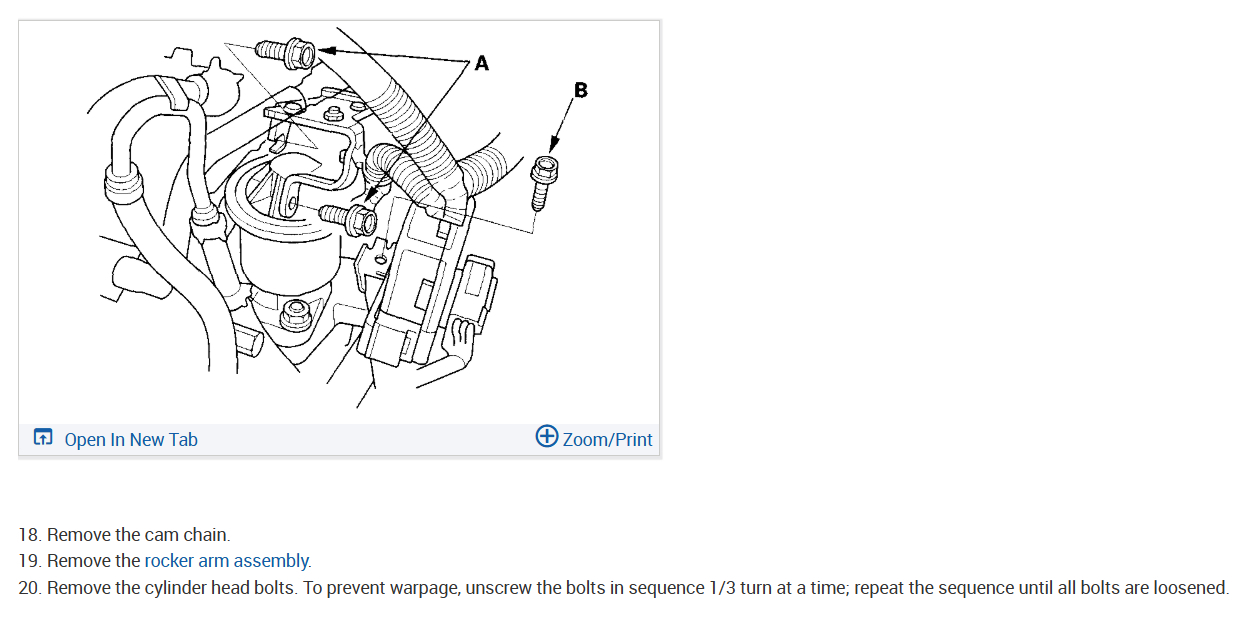 A
B

Open In New Tab
Zoom/Print

18. Remove the cam chain.
19. Remove the rocker arm assembly.
20. Remove the cylinder head bolts. To prevent warpage, unscrew the bolts in sequence 1/3 turn at a time; repeat the sequence until all bolts are loosened.