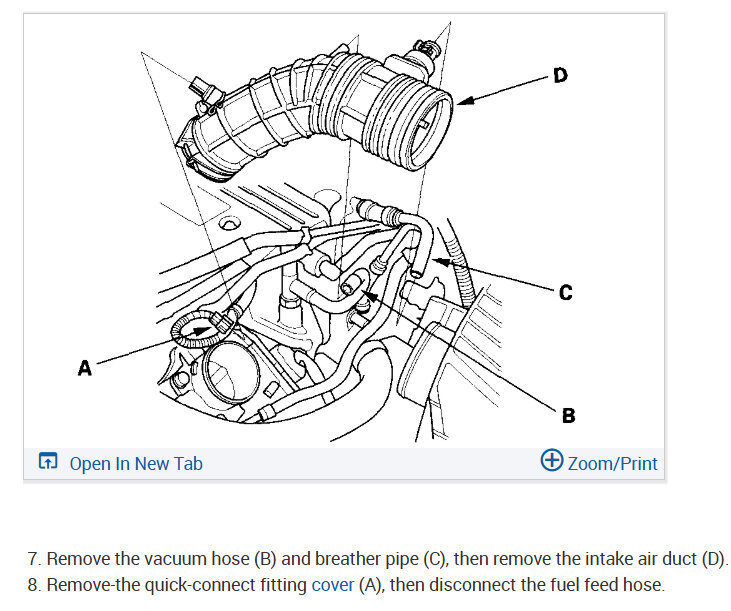 D

C

A

B

Open In New Tab

Zoom/Print

7. Remove the vacuum hose (B) and breather pipe (C), then remove the intake air duct (D).
8. Remove-the quick-connect fitting cover (A), then disconnect the fuel feed hose.