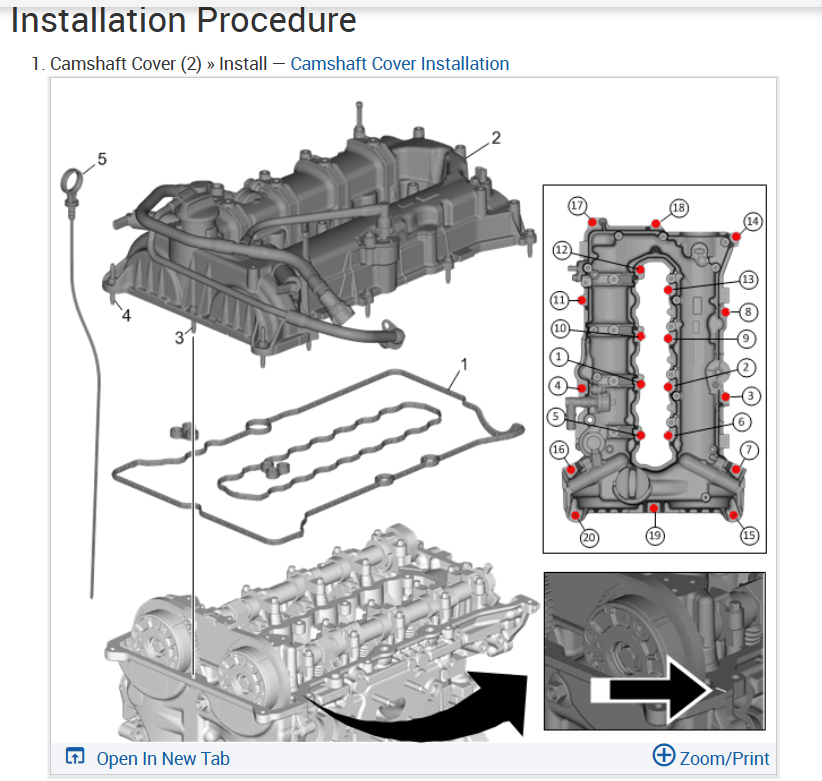 Installation Procedure

1. Camshaft Cover (2) » Install — Camshaft Cover Installation

5
2
4
3
1

17
18
14
12
13
11
8
10
9
1
2
4
3
5
6
16
7
20
19
15

Open In New Tab
Zoom/Print