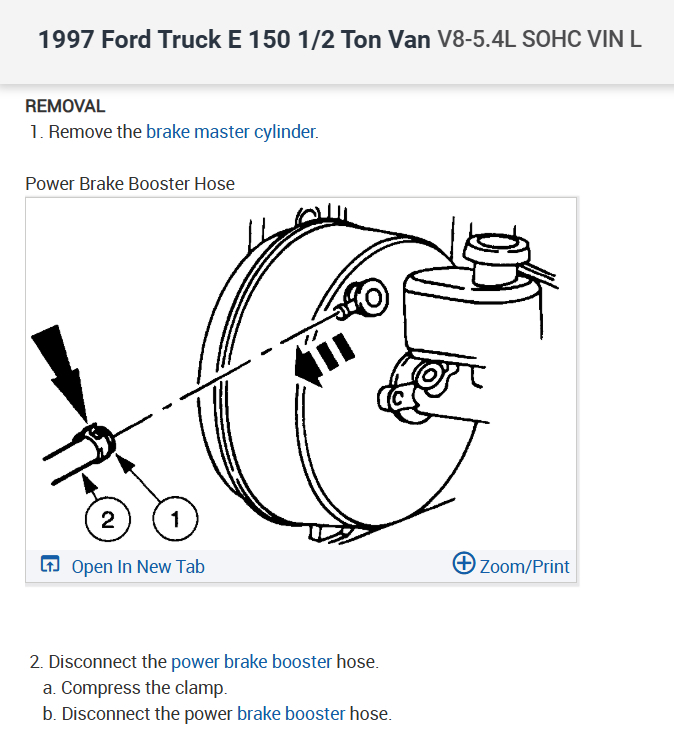 1997 Ford Truck E 150 1/2 Ton Van V8-5.4L SOHC VIN L

REMOVAL
1. Remove the brake master cylinder.

Power Brake Booster Hose

2

1

Open In New Tab

Zoom/Print

2. Disconnect the power brake booster hose.
a. Compress the clamp.
b. Disconnect the power brake booster hose.