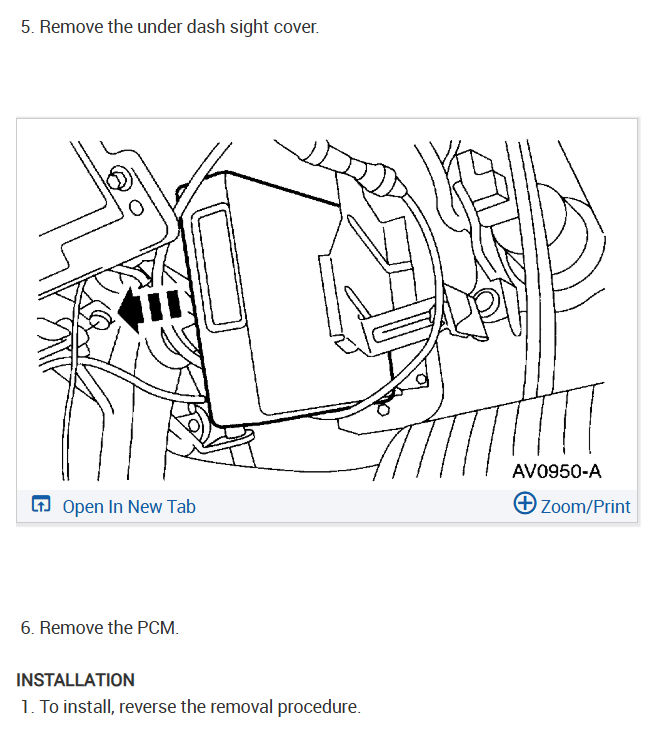 5. Remove the under dash sight cover.

AV0950-A

Open In New Tab

Zoom/Print

6. Remove the PCM.

INSTALLATION

1. To install, reverse the removal procedure.