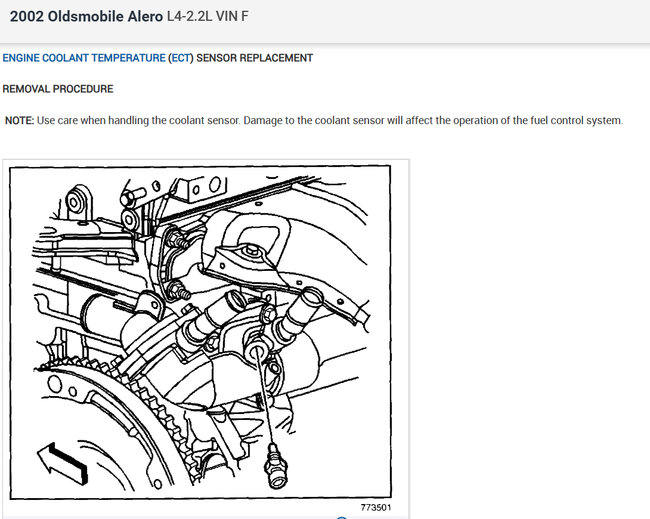 2002 Oldsmobile Alero L4-2.2L VIN F

ENGINE COOLANT TEMPERATURE (ECT) SENSOR REPLACEMENT

REMOVAL PROCEDURE

NOTE: Use care when handling the coolant sensor. Damage to the coolant sensor will affect the operation of the fuel control system.

773501