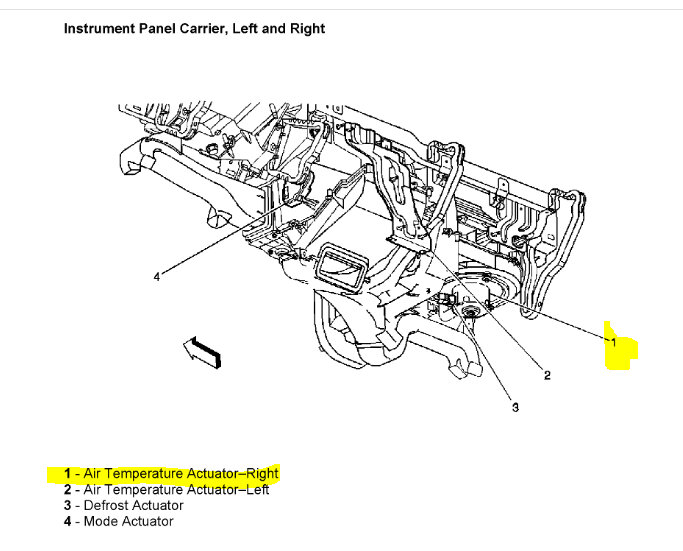 Instrument Panel Carrier, Left and Right

4

1

2

3

1 - Air Temperature Actuator–Right
2 - Air Temperature Actuator–Left
3 - Defrost Actuator
4 - Mode Actuator