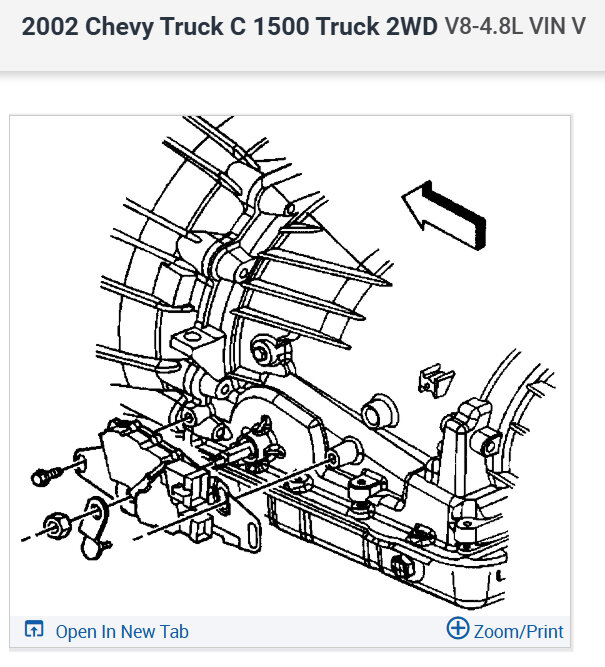 2002 Chevy Truck C 1500 Truck 2WD V8-4.8L VIN V

Open In New Tab

Zoom/Print