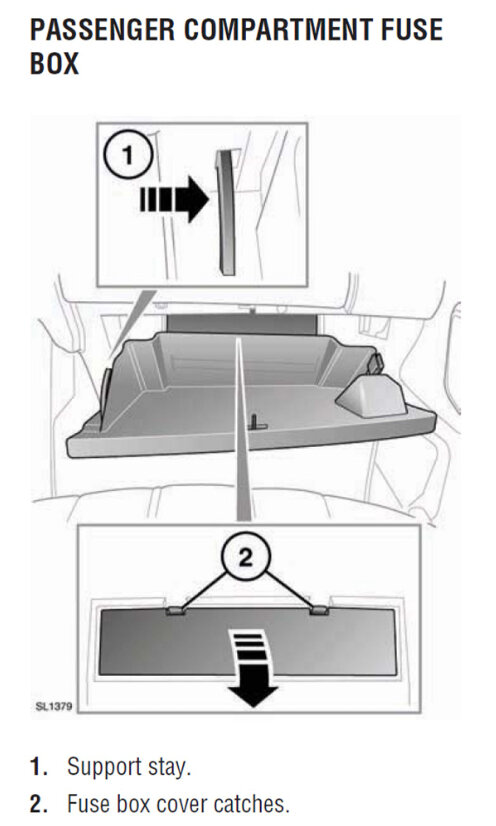 PASSENGER COMPARTMENT FUSE BOX

1

2

SL1379

1. Support stay.

2. Fuse box cover catches.