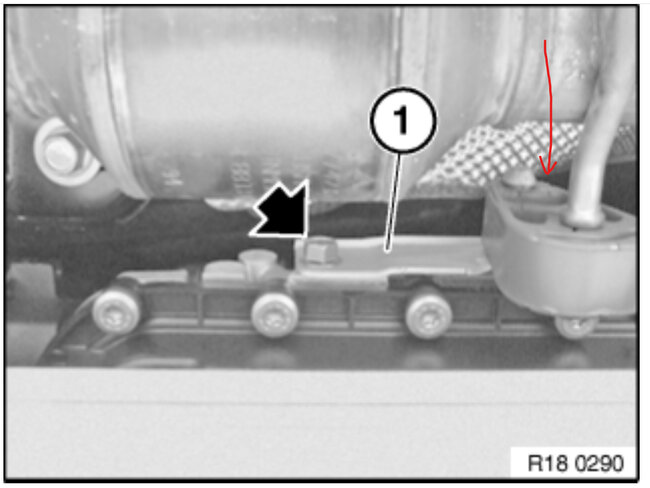 1

R18 0290