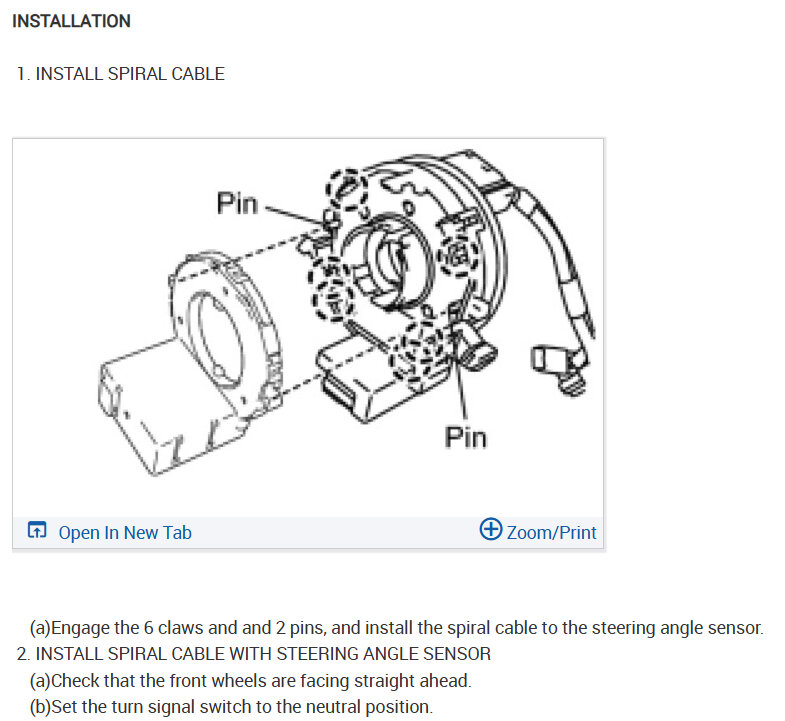 INSTALLATION

1. INSTALL SPIRAL CABLE

Pin

Pin

Open In New Tab

Zoom/Print

(a)Engage the 6 claws and and 2 pins, and install the spiral cable to the steering angle sensor.

2. INSTALL SPIRAL CABLE WITH STEERING ANGLE SENSOR

(a)Check that the front wheels are facing straight ahead.

(b)Set the turn signal switch to the neutral position.