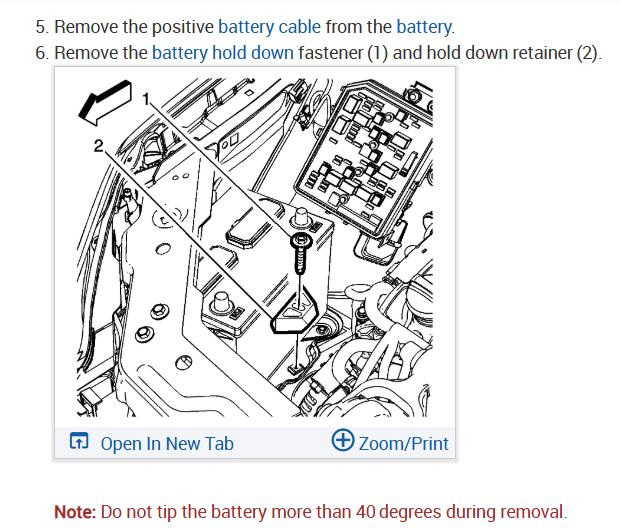 5. Remove the positive battery cable from the battery.
6. Remove the battery hold down fastener (1) and hold down retainer (2).

1
2

Open In New Tab
Zoom/Print

Note: Do not tip the battery more than 40 degrees during removal.