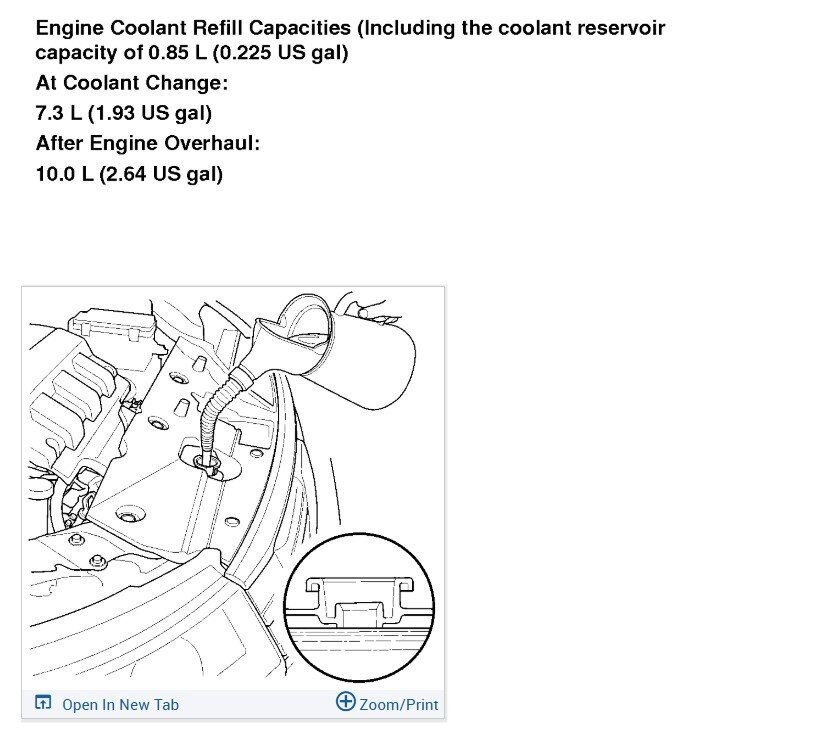 Engine Coolant Refill Capacities (Including the coolant reservoir capacity of 0.85 L (0.225 US gal)

At Coolant Change:

7.3 L (1.93 US gal)

After Engine Overhaul:

10.0 L (2.64 US gal)

Open In New Tab

Zoom/Print