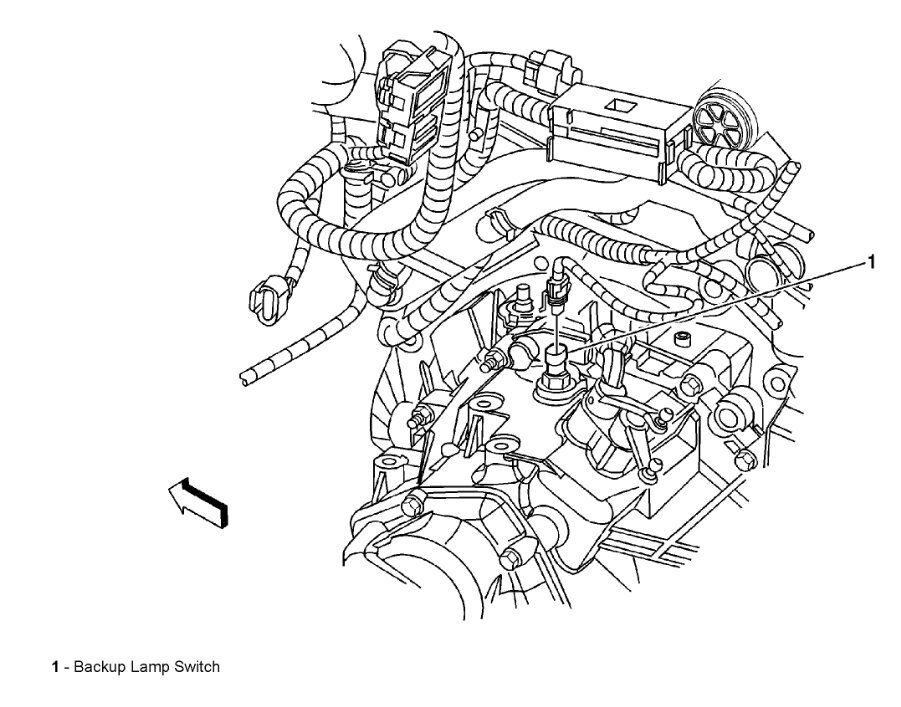 1

1 - Backup Lamp Switch