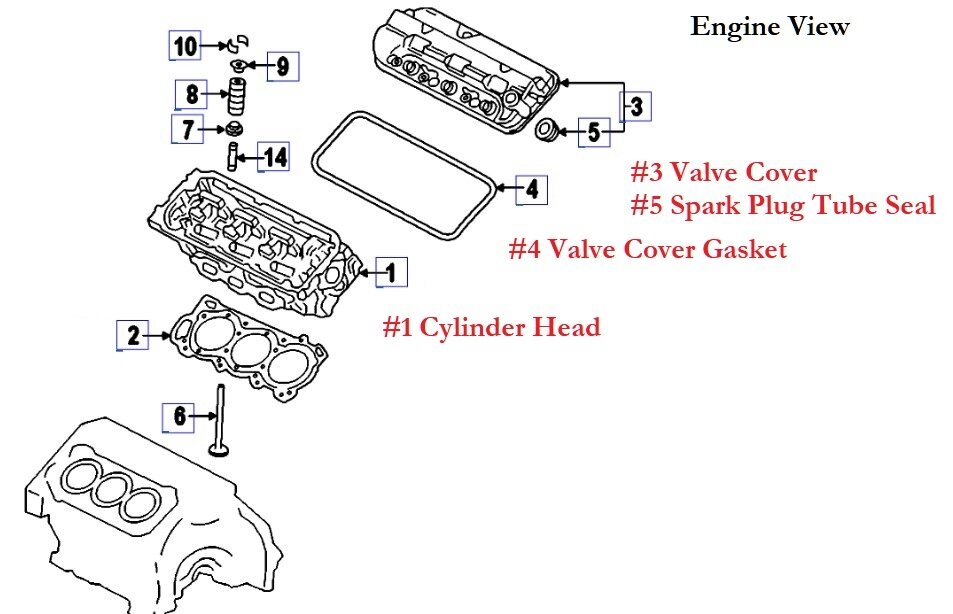 Engine View

10
9
8
7
14
3
5
4
1
2
6

#3 Valve Cover
#5 Spark Plug Tube Seal
#4 Valve Cover Gasket
#1 Cylinder Head