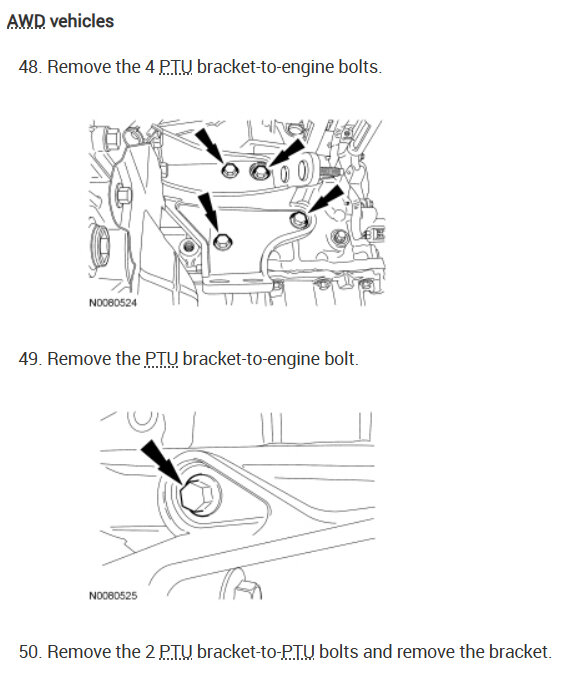 AWD vehicles

48. Remove the 4 PTU bracket-to-engine bolts.

N0080524

49. Remove the PTU bracket-to-engine bolt.

N0080525

50. Remove the 2 PTU bracket-to-PTU bolts and remove the bracket.