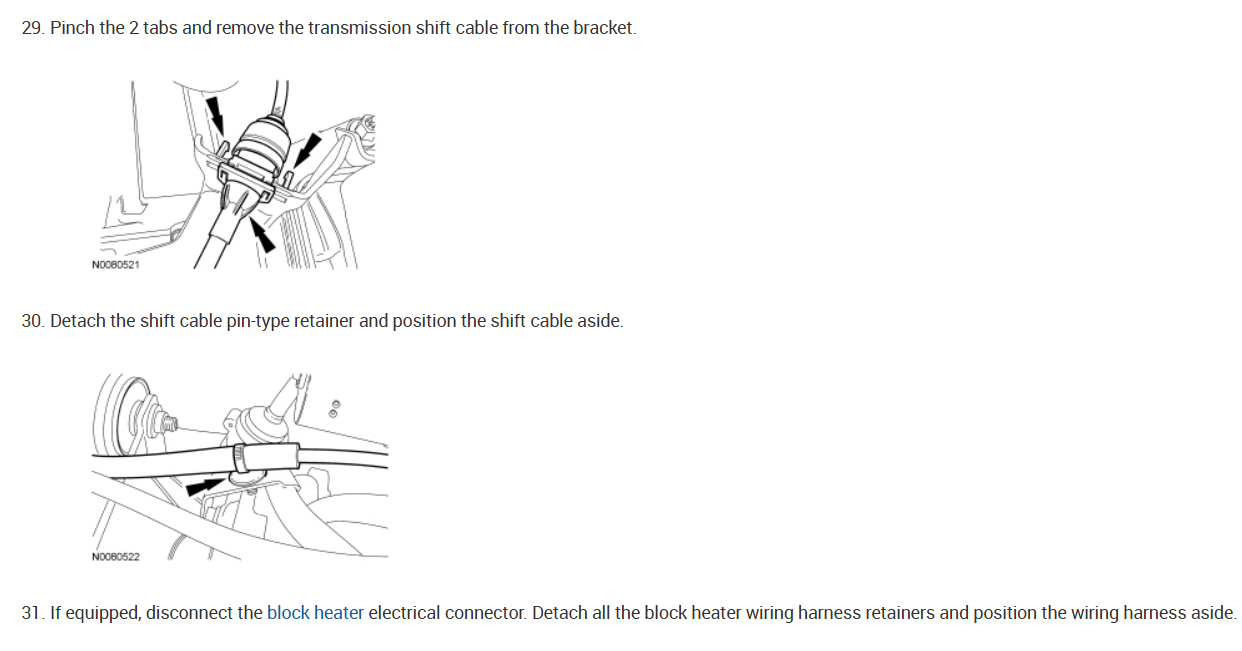 29. Pinch the 2 tabs and remove the transmission shift cable from the bracket.

N0080521

30. Detach the shift cable pin-type retainer and position the shift cable aside.

N0080522

31. If equipped, disconnect the block heater electrical connector. Detach all the block heater wiring harness retainers and position the wiring harness aside.