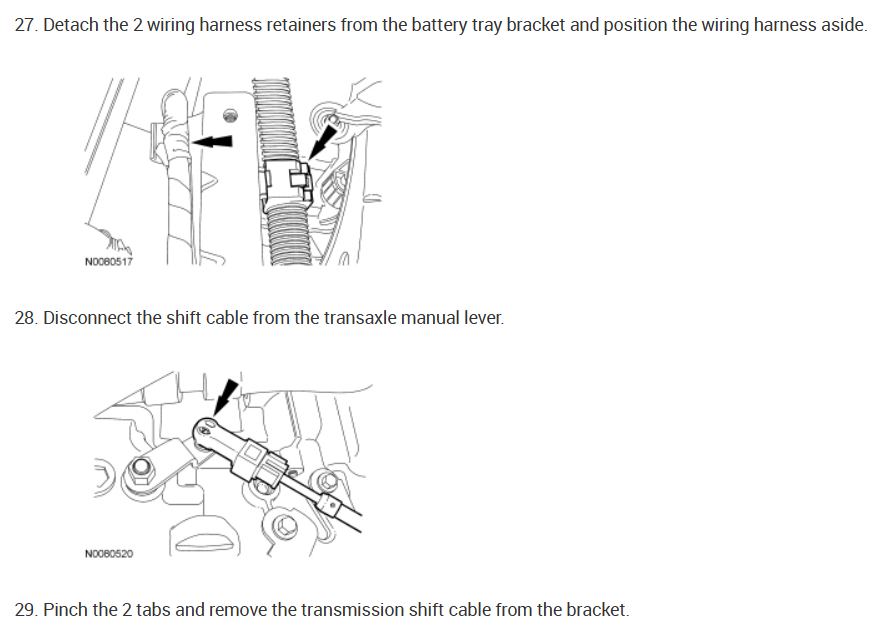 27. Detach the 2 wiring harness retainers from the battery tray bracket and position the wiring harness aside.

N0080517

28. Disconnect the shift cable from the transaxle manual lever.

N0080520

29. Pinch the 2 tabs and remove the transmission shift cable from the bracket.