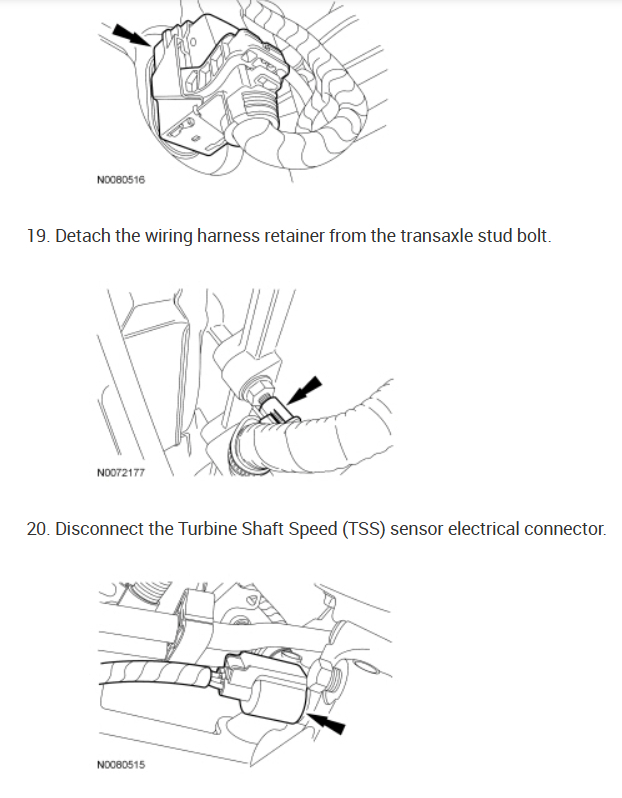 N0080516

19. Detach the wiring harness retainer from the transaxle stud bolt.

N0072177

20. Disconnect the Turbine Shaft Speed (TSS) sensor electrical connector.

N0080515