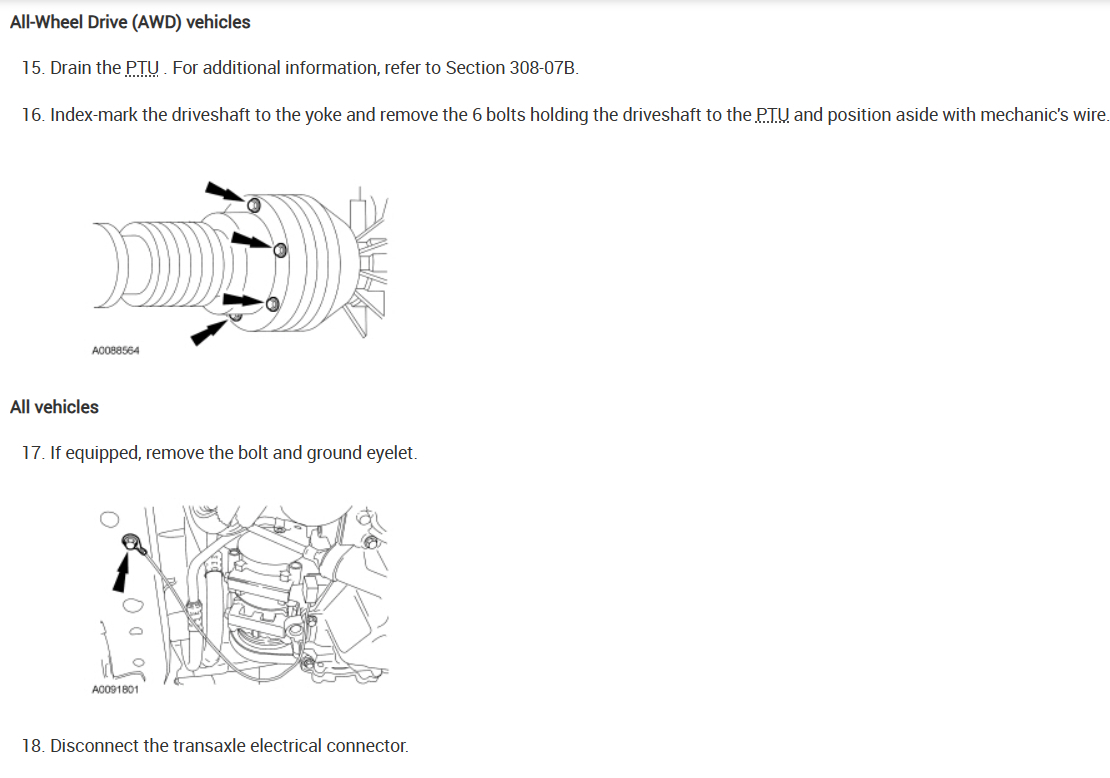 All-Wheel Drive (AWD) vehicles

15. Drain the PTU . For additional information, refer to Section 308-07B.

16. Index-mark the driveshaft to the yoke and remove the 6 bolts holding the driveshaft to the PTU and position aside with mechanic's wire.

A0088564

All vehicles

17. If equipped, remove the bolt and ground eyelet.

A0091801

18. Disconnect the transaxle electrical connector.