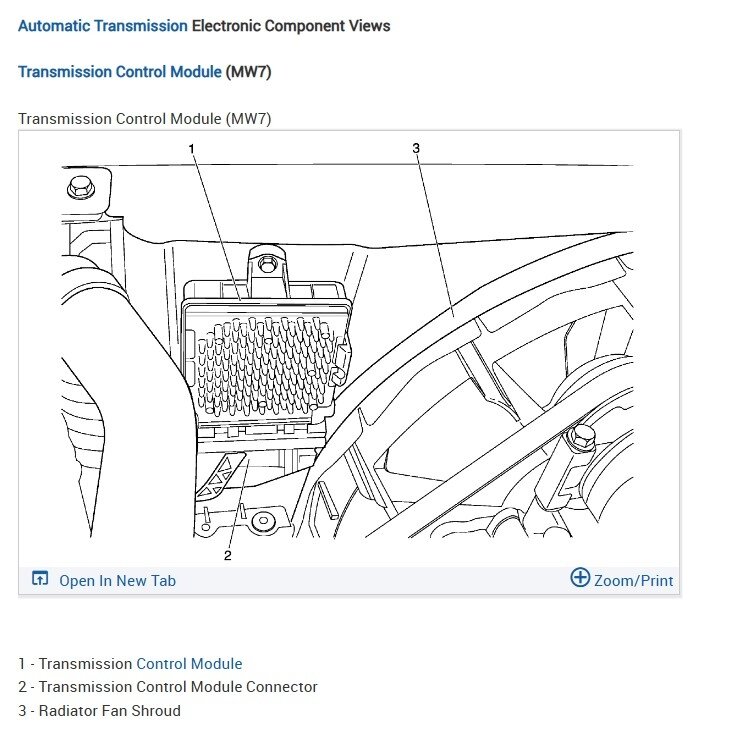 Automatic Transmission Electronic Component Views

Transmission Control Module (MW7)

Transmission Control Module (MW7)

1

3

2

Open In New Tab

Zoom/Print

1 - Transmission Control Module
2 - Transmission Control Module Connector
3 - Radiator Fan Shroud