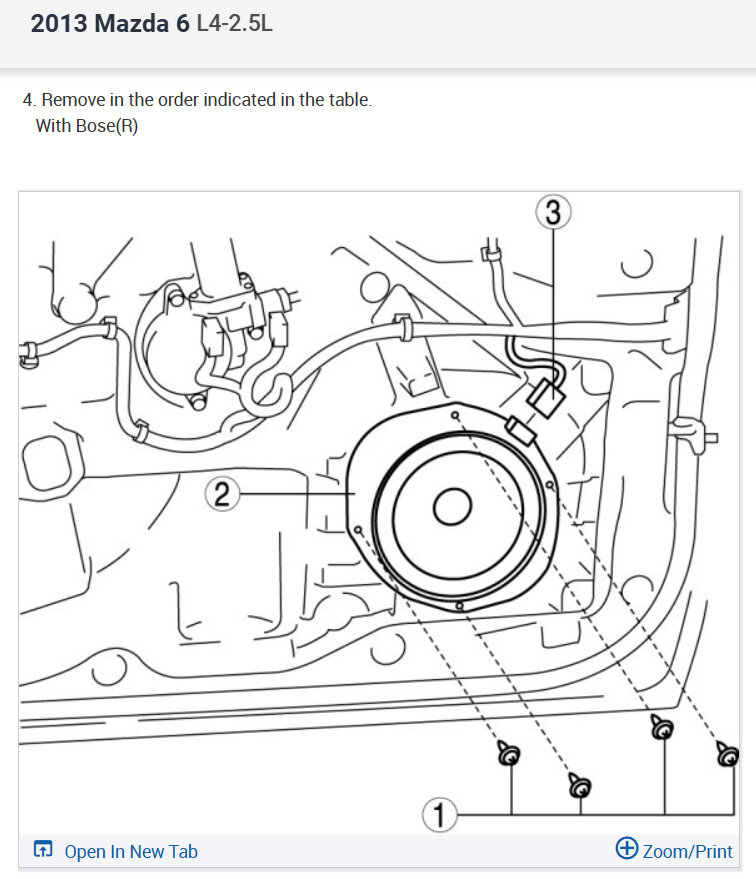 2013 Mazda 6 L4-2.5L

4. Remove in the order indicated in the table.
With Bose(R)

3

2

1

Open In New Tab

Zoom/Print