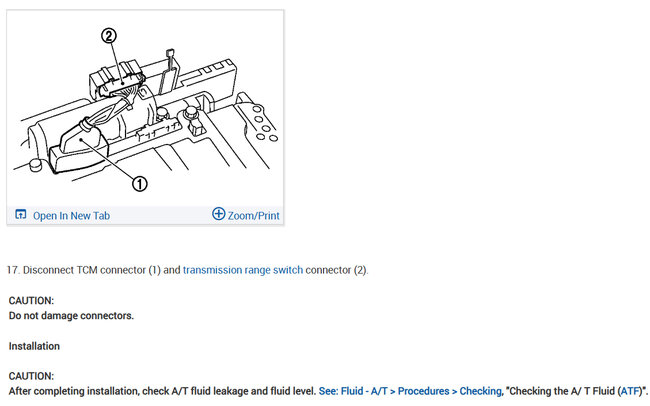 ②

①

Open In New Tab

Zoom/Print

17. Disconnect TCM connector (1) and transmission range switch connector (2).

CAUTION:
Do not damage connectors.

Installation

CAUTION:
After completing installation, check A/T fluid leakage and fluid level. See: Fluid - A/T > Procedures > Checking, "Checking the A/ T Fluid (ATF)".