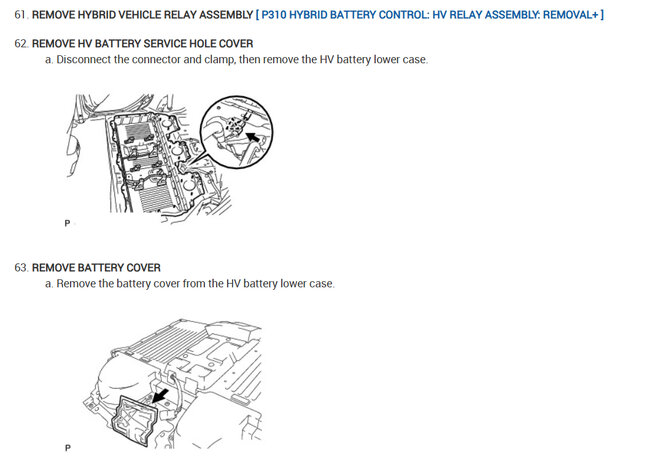 61. REMOVE HYBRID VEHICLE RELAY ASSEMBLY [ P310 HYBRID BATTERY CONTROL: HV RELAY ASSEMBLY: REMOVAL+ ]

62. REMOVE HV BATTERY SERVICE HOLE COVER

a. Disconnect the connector and clamp, then remove the HV battery lower case.

P

63. REMOVE BATTERY COVER

a. Remove the battery cover from the HV battery lower case.

P