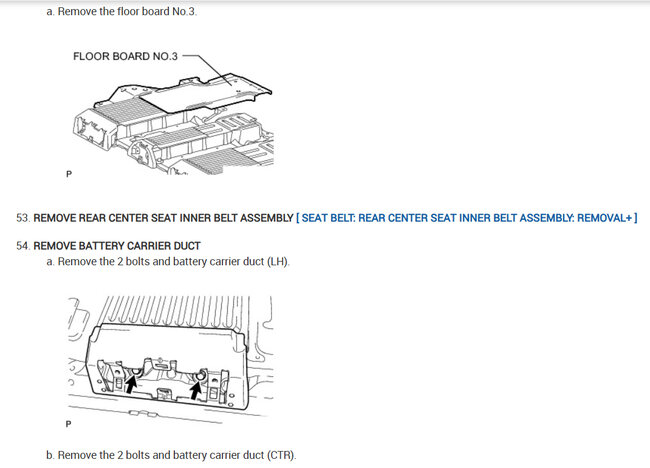 a. Remove the floor board No.3.

FLOOR BOARD NO.3

P

53. REMOVE REAR CENTER SEAT INNER BELT ASSEMBLY [ SEAT BELT: REAR CENTER SEAT INNER BELT ASSEMBLY: REMOVAL+ ]

54. REMOVE BATTERY CARRIER DUCT

a. Remove the 2 bolts and battery carrier duct (LH).

P

b. Remove the 2 bolts and battery carrier duct (CTR).