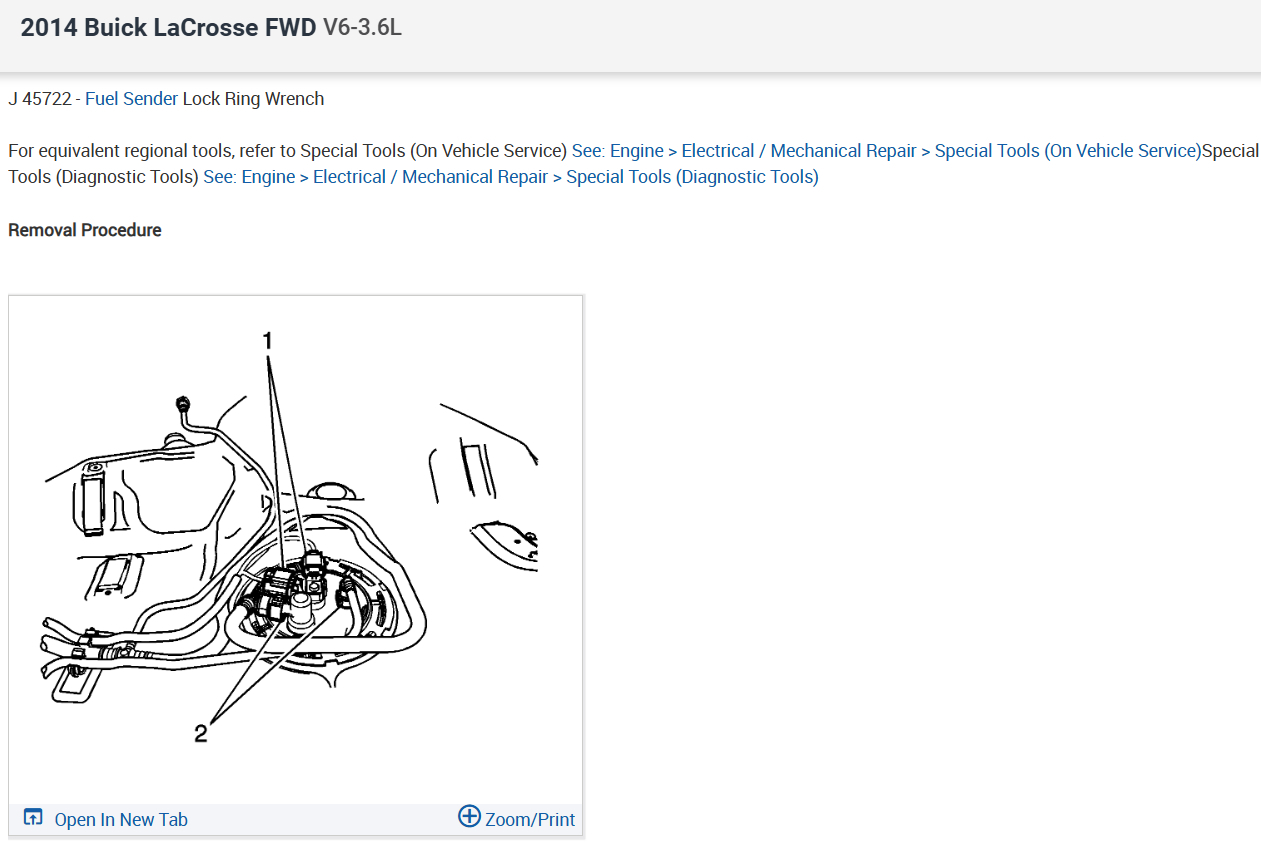 2014 Buick LaCrosse FWD V6-3.6L

J 45722 - Fuel Sender Lock Ring Wrench

For equivalent regional tools, refer to Special Tools (On Vehicle Service) See: Engine > Electrical / Mechanical Repair > Special Tools (On Vehicle Service)Special Tools (Diagnostic Tools) See: Engine > Electrical / Mechanical Repair > Special Tools (Diagnostic Tools)

Removal Procedure

1

2

Open In New Tab

Zoom/Print