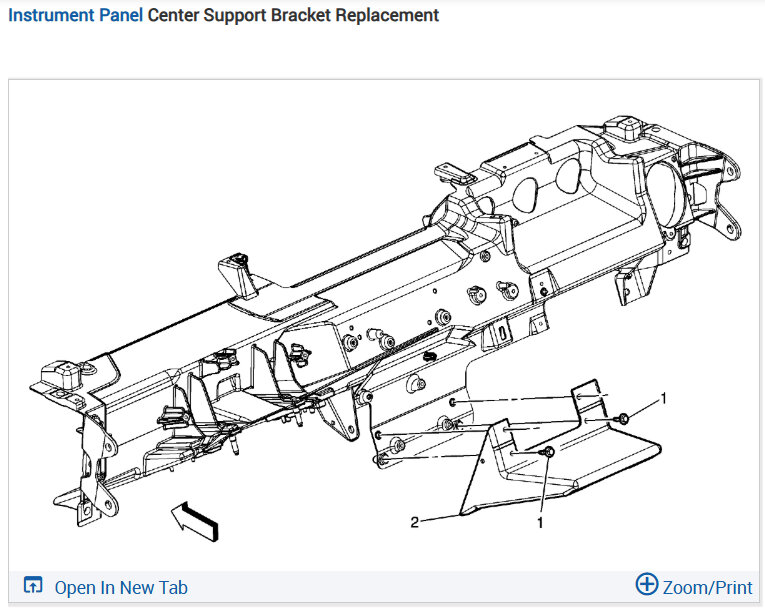 Instrument Panel Center Support Bracket Replacement

1

2

1

Open In New Tab

Zoom/Print