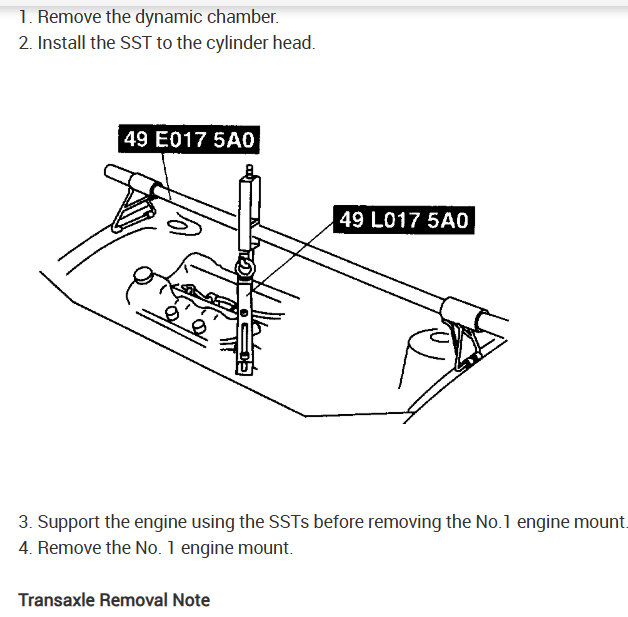 1. Remove the dynamic chamber.
2. Install the SST to the cylinder head.

49 E017 5A0

49 L017 5A0

3. Support the engine using the SSTs before removing the No.1 engine mount.
4. Remove the No. 1 engine mount.

Transaxle Removal Note