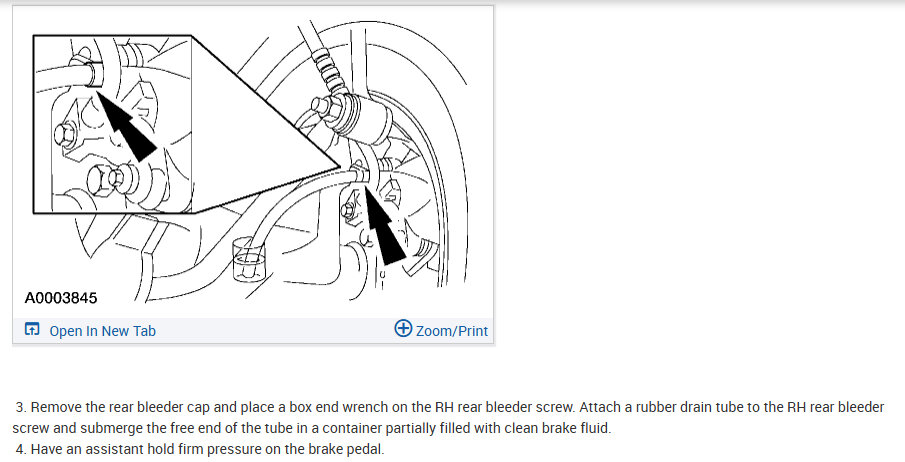 A0003845

Open In New Tab

Zoom/Print

3. Remove the rear bleeder cap and place a box end wrench on the RH rear bleeder screw. Attach a rubber drain tube to the RH rear bleeder screw and submerge the free end of the tube in a container partially filled with clean brake fluid.

4. Have an assistant hold firm pressure on the brake pedal.