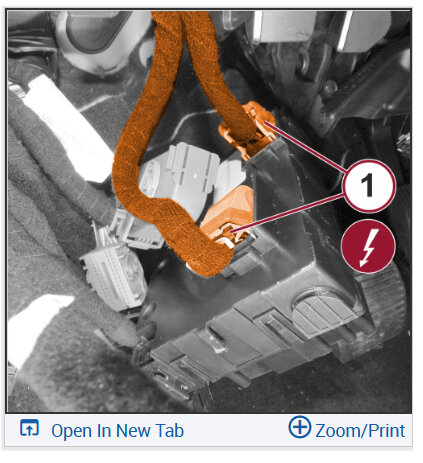 1

Open In New Tab

Zoom/Print