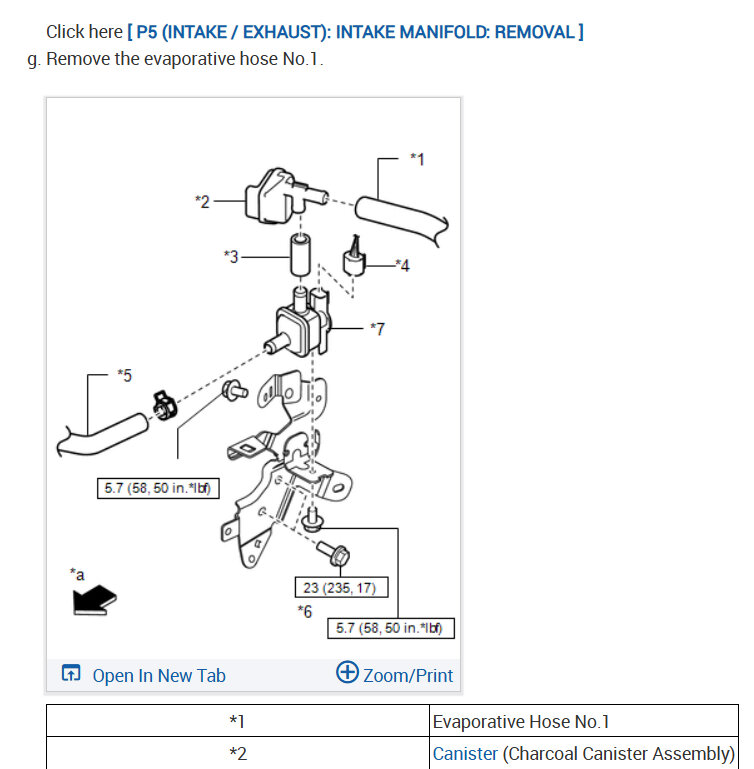 Click here [ P5 (INTAKE / EXHAUST): INTAKE MANIFOLD: REMOVAL ]

g. Remove the evaporative hose No.1.

*1

*2

*3

*4

*7

*5

5.7 (58, 50 in.*lbf)

*a

23 (235, 17)

*6

5.7 (58, 50 in.*lbf)

Open In New Tab

Zoom/Print

| *1 | Evaporative Hose No.1 |
|---|---|
| *2 | Canister (Charcoal Canister Assembly) |