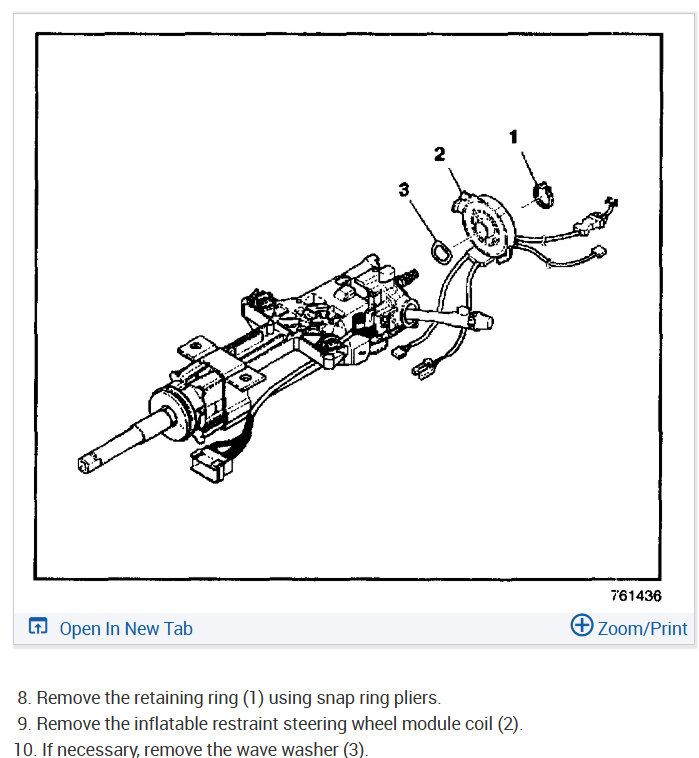 1
2
3
761436
Open In New Tab
Zoom/Print

8. Remove the retaining ring (1) using snap ring pliers.
9. Remove the inflatable restraint steering wheel module coil (2).
10. If necessary, remove the wave washer (3).