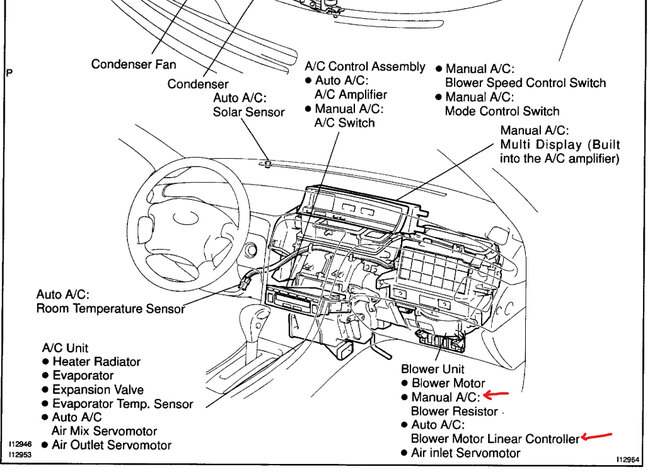 P

Condenser Fan

Condenser

Auto A/C:
Solar Sensor

A/C Control Assembly
● Auto A/C:
A/C Amplifier
● Manual A/C:
A/C Switch

● Manual A/C:
Blower Speed Control Switch
● Manual A/C:
Mode Control Switch

Manual A/C:
Multi Display (Built into the A/C amplifier)

Auto A/C:
Room Temperature Sensor

A/C Unit
● Heater Radiator
● Evaporator
● Expansion Valve
● Evaporator Temp. Sensor
● Auto A/C
Air Mix Servomotor
● Air Outlet Servomotor

Blower Unit
● Blower Motor
● Manual A/C:
Blower Resistor
● Auto A/C:
Blower Motor Linear Controller
● Air inlet Servomotor

I12946
I12953

I12964