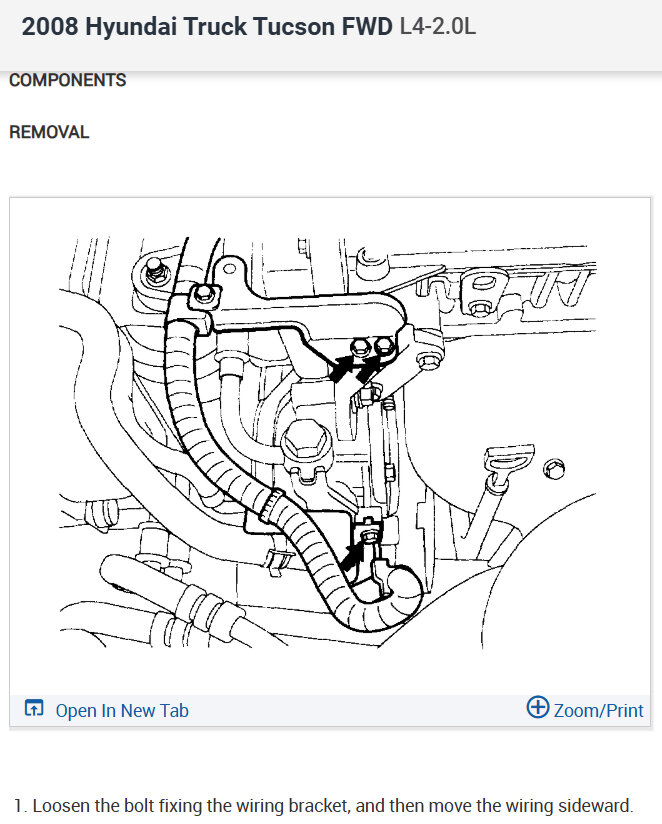 2008 Hyundai Truck Tucson FWD L4-2.0L

COMPONENTS

REMOVAL

Open In New Tab

Zoom/Print

1. Loosen the bolt fixing the wiring bracket, and then move the wiring sideward.