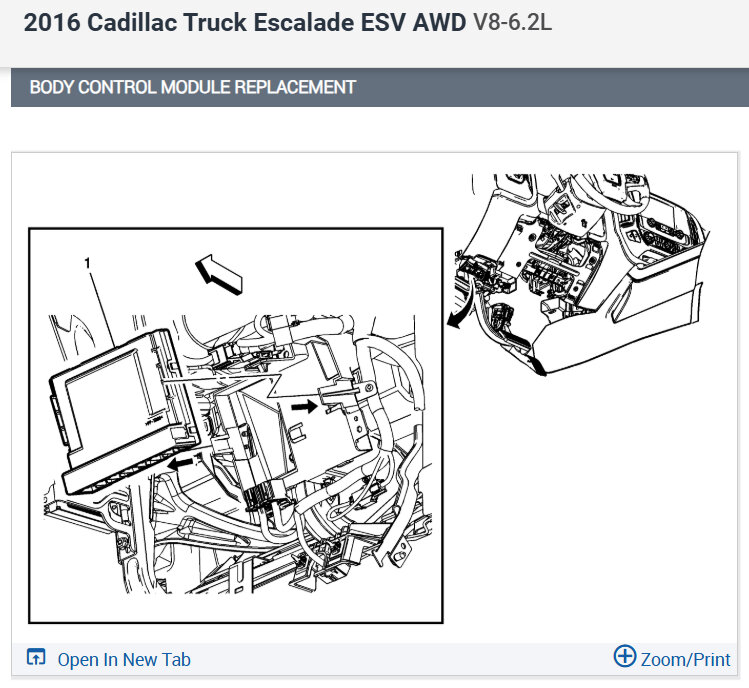 2016 Cadillac Truck Escalade ESV AWD V8-6.2L

BODY CONTROL MODULE REPLACEMENT

1

Open In New Tab

Zoom/Print