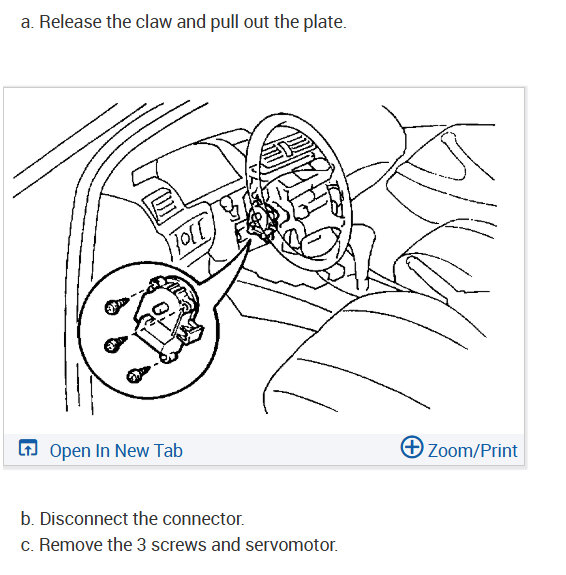 a. Release the claw and pull out the plate.

Open In New Tab

Zoom/Print

b. Disconnect the connector.
c. Remove the 3 screws and servomotor.