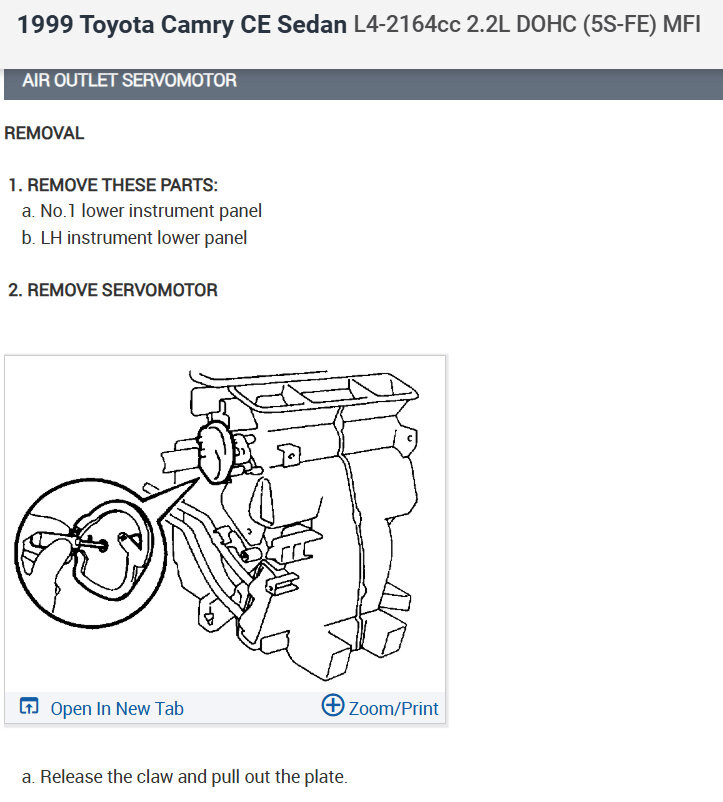 1999 Toyota Camry CE Sedan L4-2164cc 2.2L DOHC (5S-FE) MFI

AIR OUTLET SERVOMOTOR

REMOVAL

1. REMOVE THESE PARTS:
a. No.1 lower instrument panel
b. LH instrument lower panel

2. REMOVE SERVOMOTOR

Open In New Tab Zoom/Print

a. Release the claw and pull out the plate.