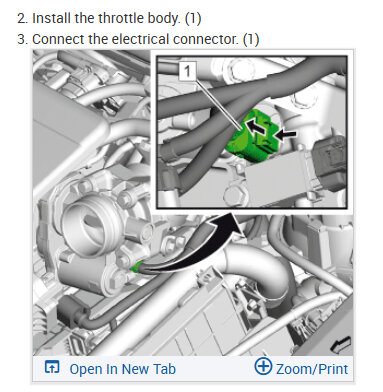 2. Install the throttle body. (1)

3. Connect the electrical connector. (1)

1

Open In New Tab

Zoom/Print