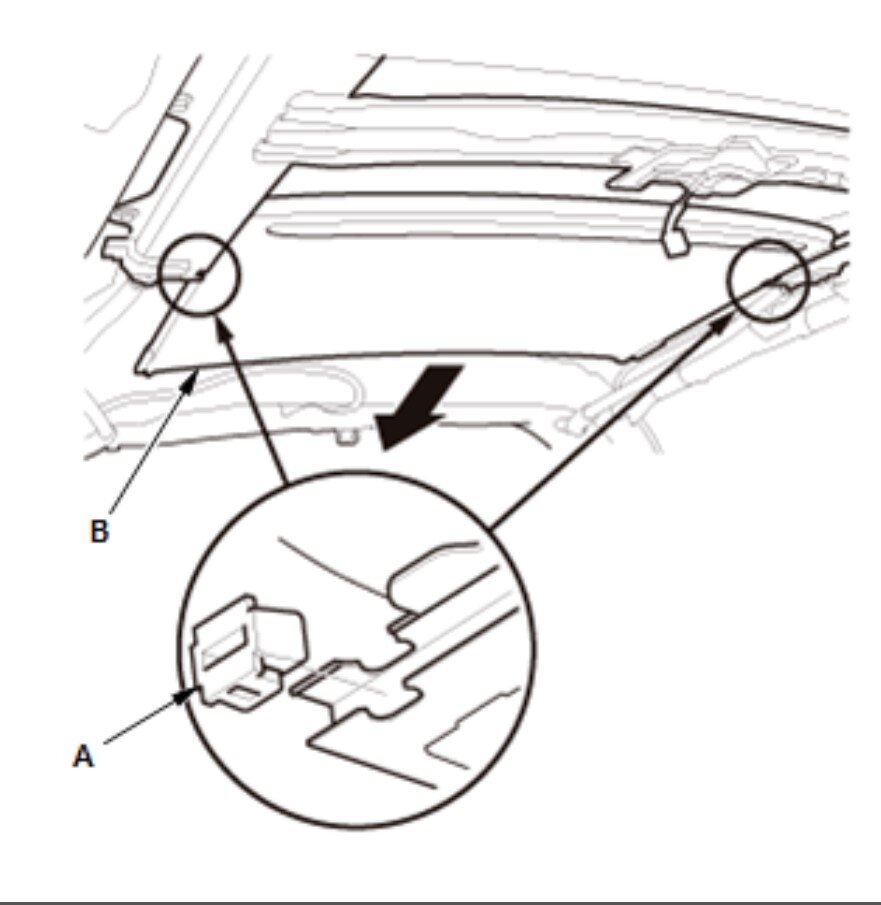 B

A