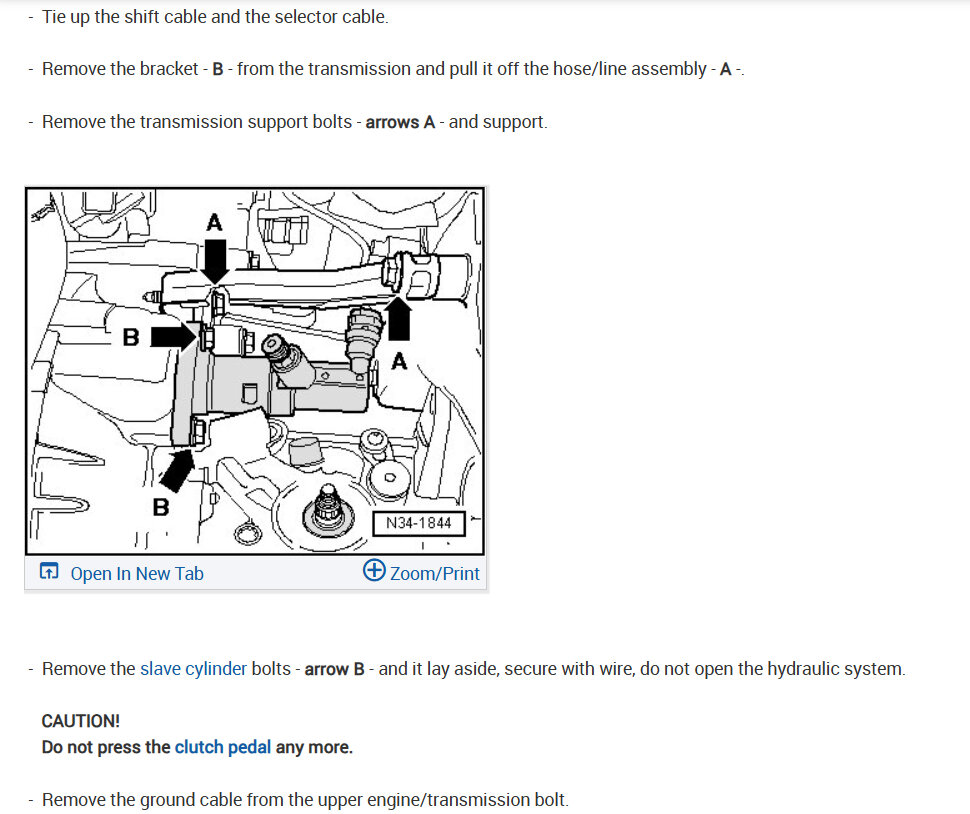 - Tie up the shift cable and the selector cable.

- Remove the bracket - B - from the transmission and pull it off the hose/line assembly - A -.

- Remove the transmission support bolts - arrows A - and support.

A
B
A
B
N34-1844

Open In New Tab
Zoom/Print

- Remove the slave cylinder bolts - arrow B - and it lay aside, secure with wire, do not open the hydraulic system.

CAUTION!
Do not press the clutch pedal any more.

- Remove the ground cable from the upper engine/transmission bolt.