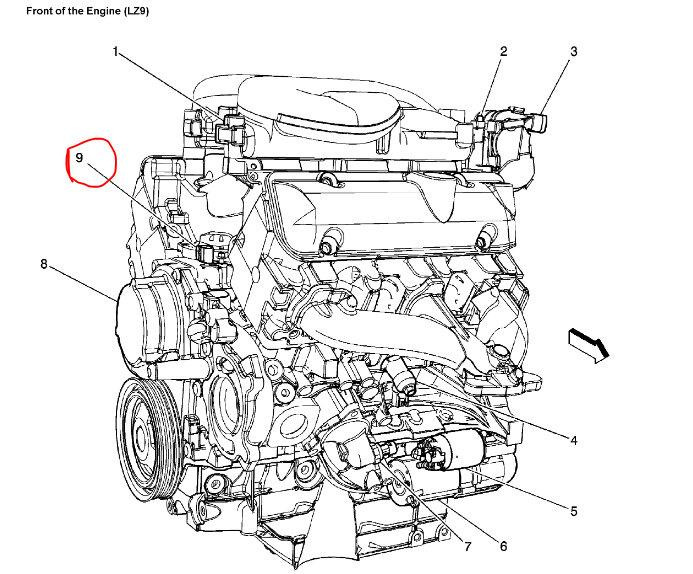 Front of the Engine (LZ9)

1
2
3
9
8
4
5
6
7