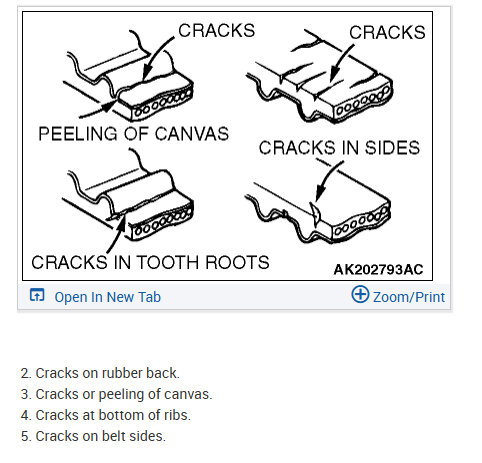 CRACKS

CRACKS

PEELING OF CANVAS

CRACKS IN SIDES

CRACKS IN TOOTH ROOTS

AK202793AC

Open In New Tab

Zoom/Print

2. Cracks on rubber back.
3. Cracks or peeling of canvas.
4. Cracks at bottom of ribs.
5. Cracks on belt sides.