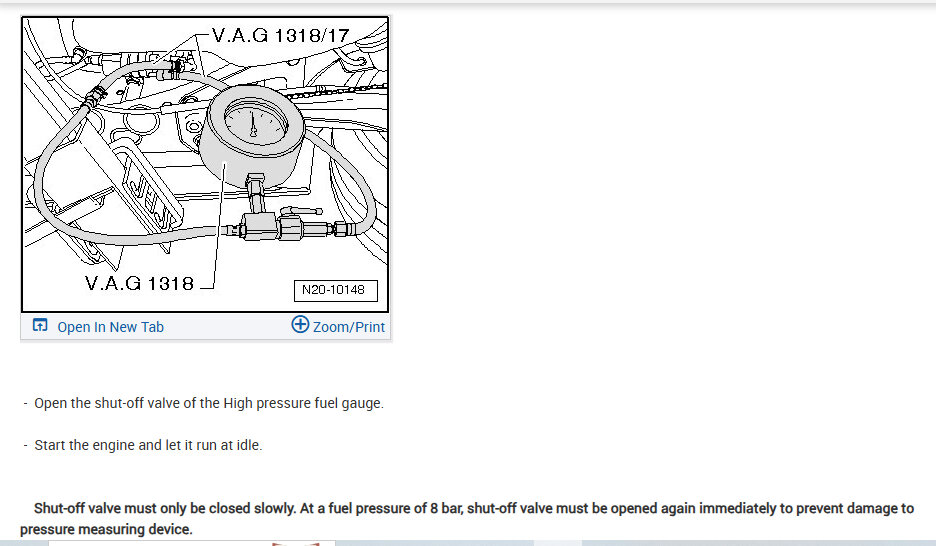 V.A.G 1318/17

V.A.G 1318

N20-10148

Open In New Tab

Zoom/Print

- Open the shut-off valve of the High pressure fuel gauge.

- Start the engine and let it run at idle.

Shut-off valve must only be closed slowly. At a fuel pressure of 8 bar, shut-off valve must be opened again immediately to prevent damage to pressure measuring device.