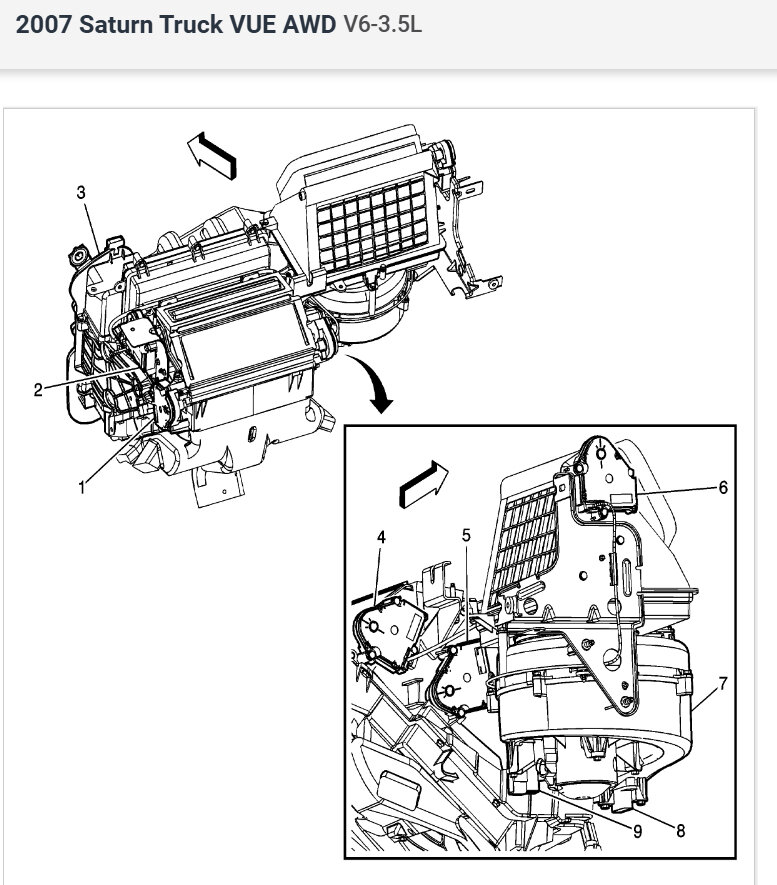 2007 Saturn Truck VUE AWD V6-3.5L

3
2
1
4
5
6
7
9
8