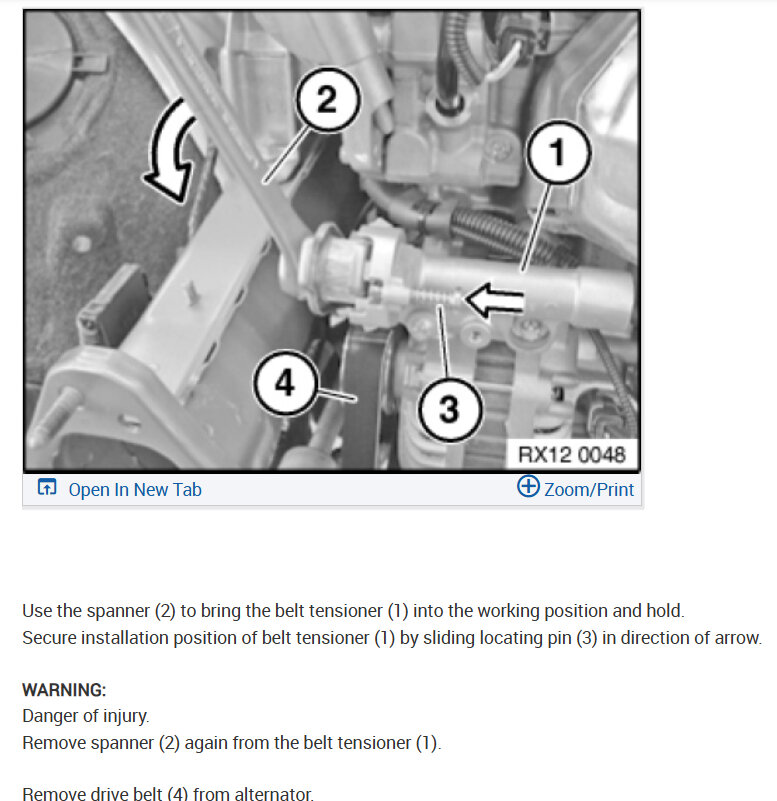 2

1

4

3

RX12 0048

Open In New Tab

Zoom/Print

Use the spanner (2) to bring the belt tensioner (1) into the working position and hold.
Secure installation position of belt tensioner (1) by sliding locating pin (3) in direction of arrow.

WARNING:
Danger of injury.
Remove spanner (2) again from the belt tensioner (1).

Remove drive belt (4) from alternator.