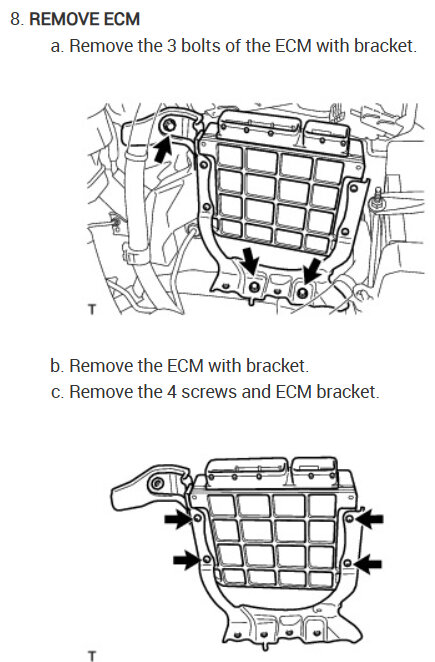 8. REMOVE ECM

a. Remove the 3 bolts of the ECM with bracket.

T

b. Remove the ECM with bracket.

c. Remove the 4 screws and ECM bracket.

T