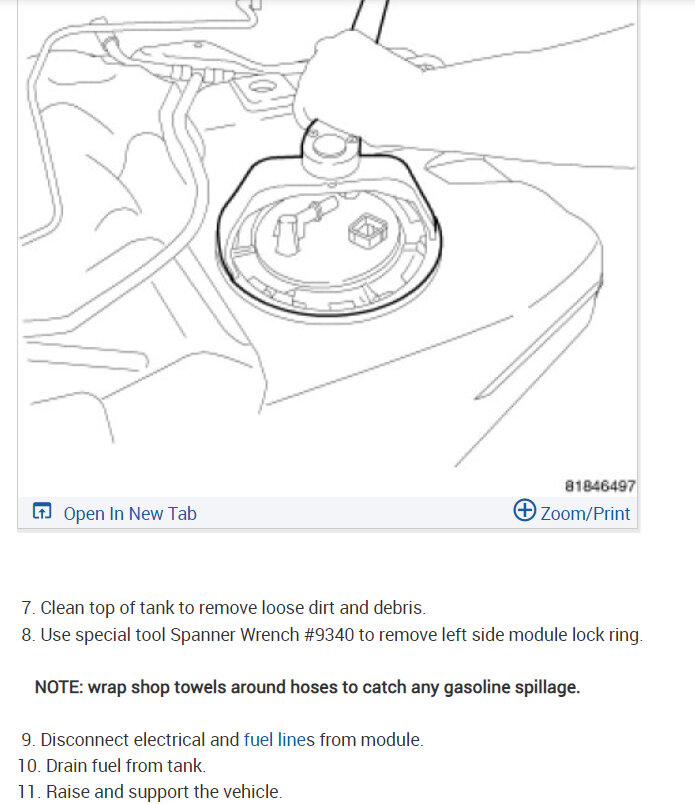 81846497

Open In New Tab

Zoom/Print

7. Clean top of tank to remove loose dirt and debris.
8. Use special tool Spanner Wrench #9340 to remove left side module lock ring.

NOTE: wrap shop towels around hoses to catch any gasoline spillage.

9. Disconnect electrical and fuel lines from module.
10. Drain fuel from tank.
11. Raise and support the vehicle.