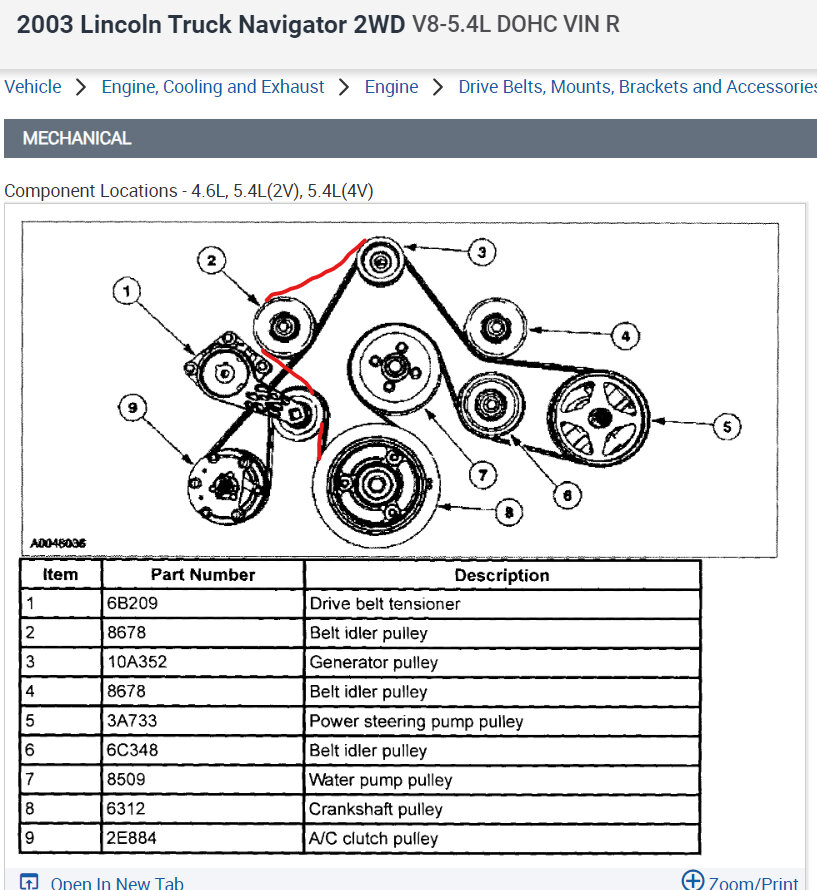 2003 Lincoln Truck Navigator 2WD V8-5.4L DOHC VIN R

Vehicle > Engine, Cooling and Exhaust > Engine > Drive Belts, Mounts, Brackets and Accessories

MECHANICAL

Component Locations - 4.6L, 5.4L(2V), 5.4L(4V)

1 2 3 4 5 6 7 8 9

A0046036

| Item | Part Number | Description |
|---|---|---|
| 1 | 6B209 | Drive belt tensioner |
| 2 | 8678 | Belt idler pulley |
| 3 | 10A352 | Generator pulley |
| 4 | 8678 | Belt idler pulley |
| 5 | 3A733 | Power steering pump pulley |
| 6 | 6C348 | Belt idler pulley |
| 7 | 8509 | Water pump pulley |
| 8 | 6312 | Crankshaft pulley |
| 9 | 2E884 | A/C clutch pulley |

Open In New Tab

Zoom/Print