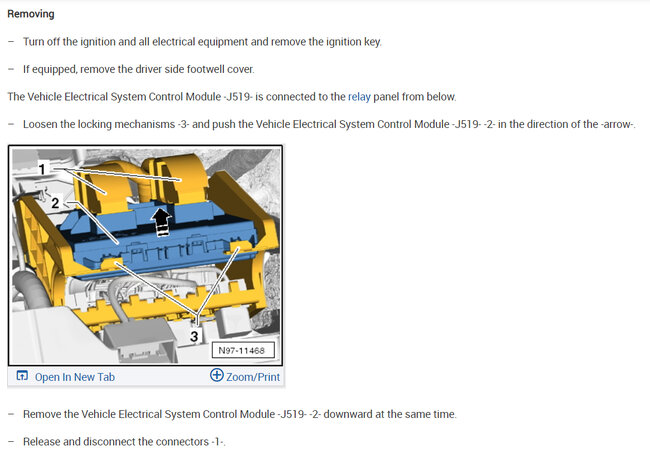 Removing

– Turn off the ignition and all electrical equipment and remove the ignition key.

– If equipped, remove the driver side footwell cover.

The Vehicle Electrical System Control Module -J519- is connected to the relay panel from below.

– Loosen the locking mechanisms -3- and push the Vehicle Electrical System Control Module -J519- -2- in the direction of the -arrow-.

1

2

3

N97-11468

Open In New Tab

Zoom/Print

– Remove the Vehicle Electrical System Control Module -J519- -2- downward at the same time.

– Release and disconnect the connectors -1-.