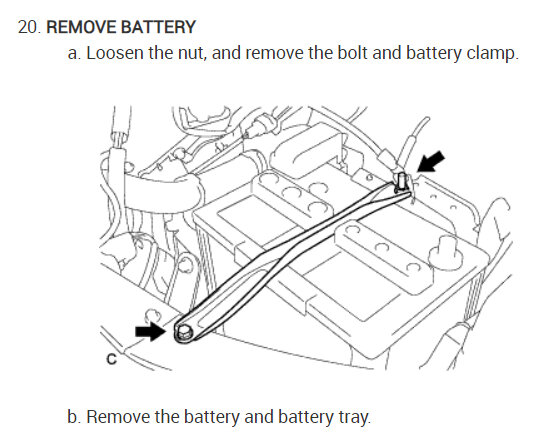 20. REMOVE BATTERY

a. Loosen the nut, and remove the bolt and battery clamp.

C

b. Remove the battery and battery tray.